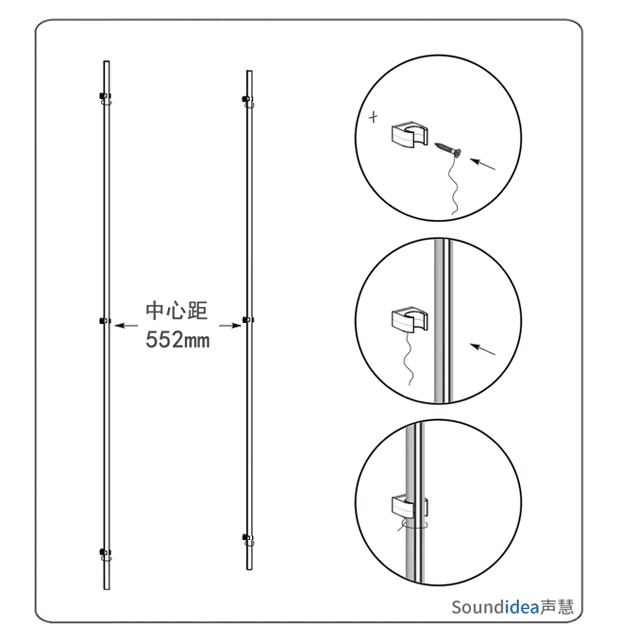 中心距
552mm

Soundidea声慧