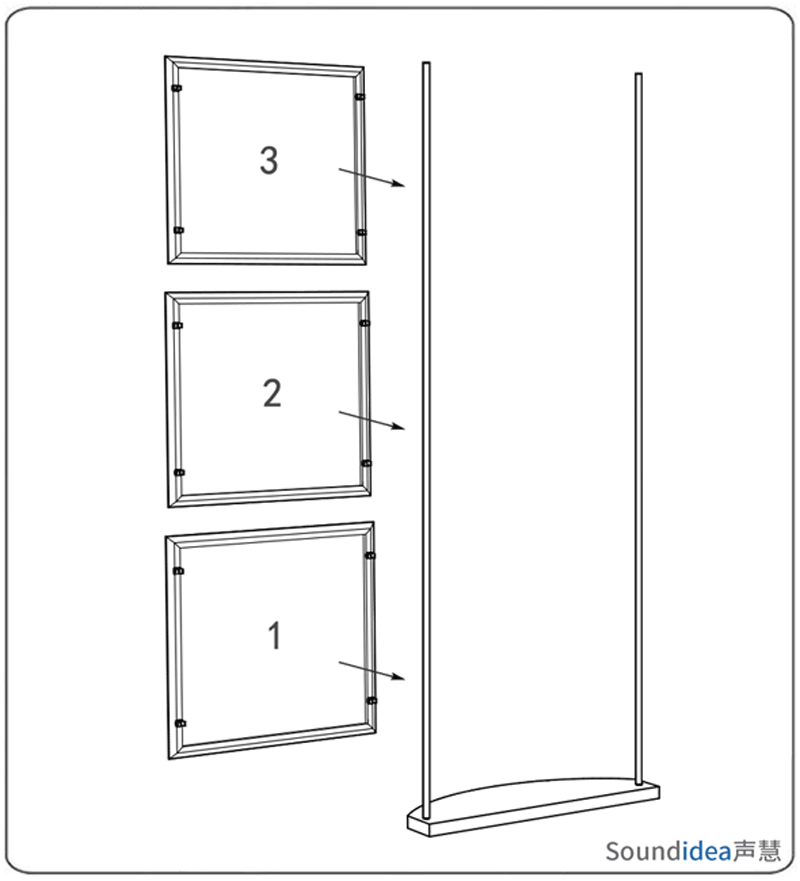 3

2

1

Soundidea声慧